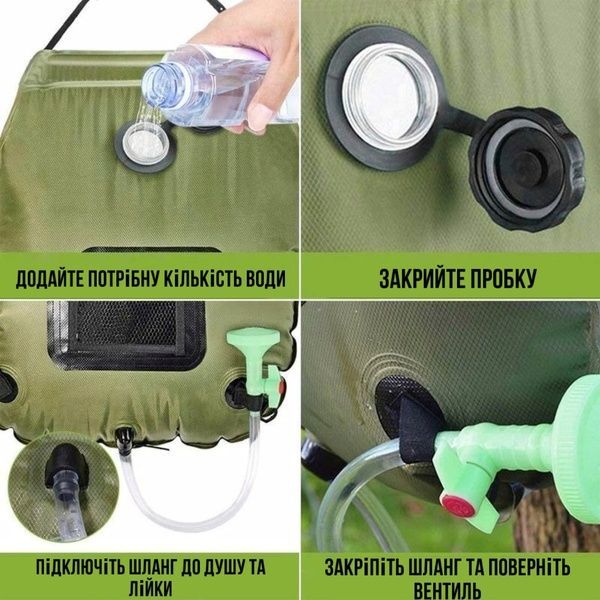 ДОДАЙТЕ ПОТРІБНУ КІЛЬКІСТЬ ВОДИ

ЗАКРИЙТЕ ПРОБКУ

ПІДКЛЮЧІТЬ ШЛАНГ ДО ДУШУ ТА ЛІЙКИ

ЗАКРІПІТЬ ШЛАНГ ТА ПОВЕРНІТЬ ВЕНТИЛЬ